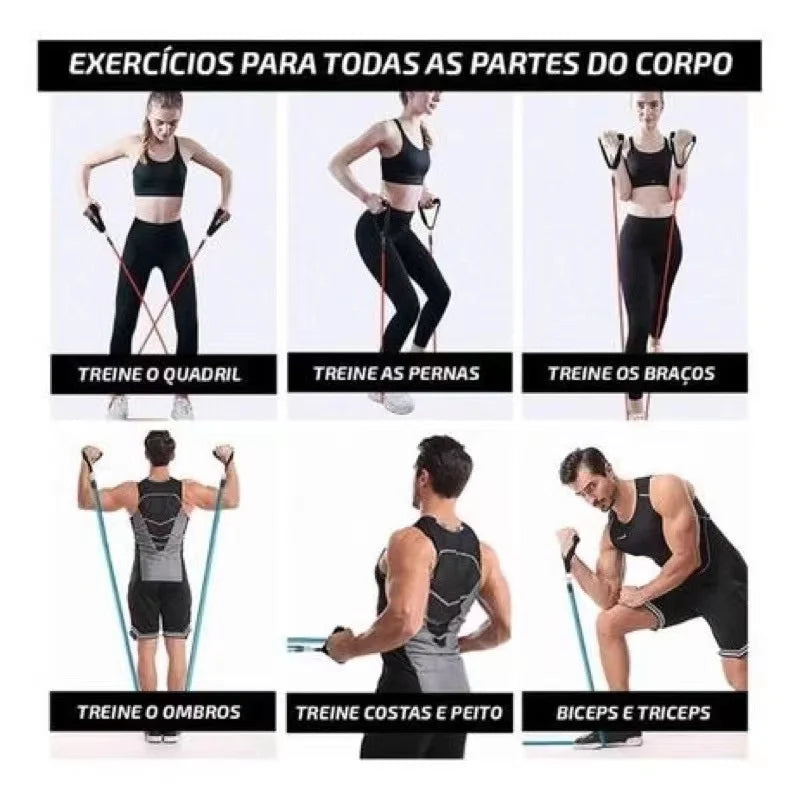 EXERCÍCIOS PARA TODAS AS PARTES DO CORPO

TREINE O QUADRIL

TREINE AS PERNAS

TREINE OS BRAÇOS

TREINE O OMBROS

TREINE COSTAS E PEITO

BICEPS E TRICEPS